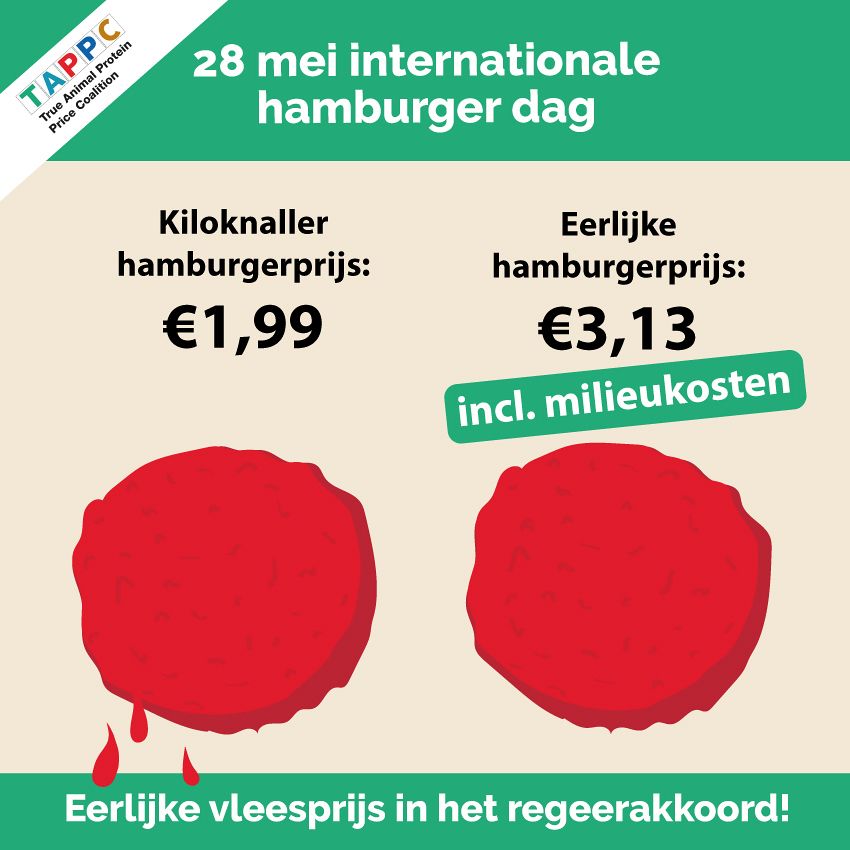 TAPPC
True Animal Protein Price Coalition

28 mei internationale hamburger dag

Kiloknaller hamburgerprijs:
€1,99

Eerlijke hamburgerprijs:
€3,13
incl. milieukosten

Eerlijke vleesprijs in het regeerakkoord!