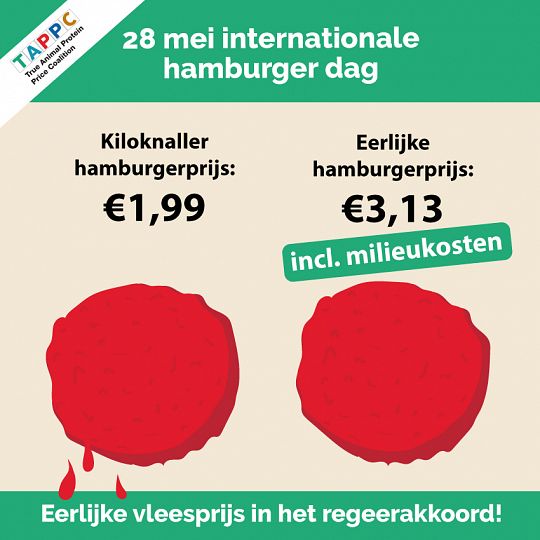 TAPPC
True Animal Protein Price Coalition

28 mei internationale hamburger dag

Kiloknaller hamburgerprijs:
€1,99

Eerlijke hamburgerprijs:
€3,13
incl. milieukosten

Eerlijke vleesprijs in het regeerakkoord!